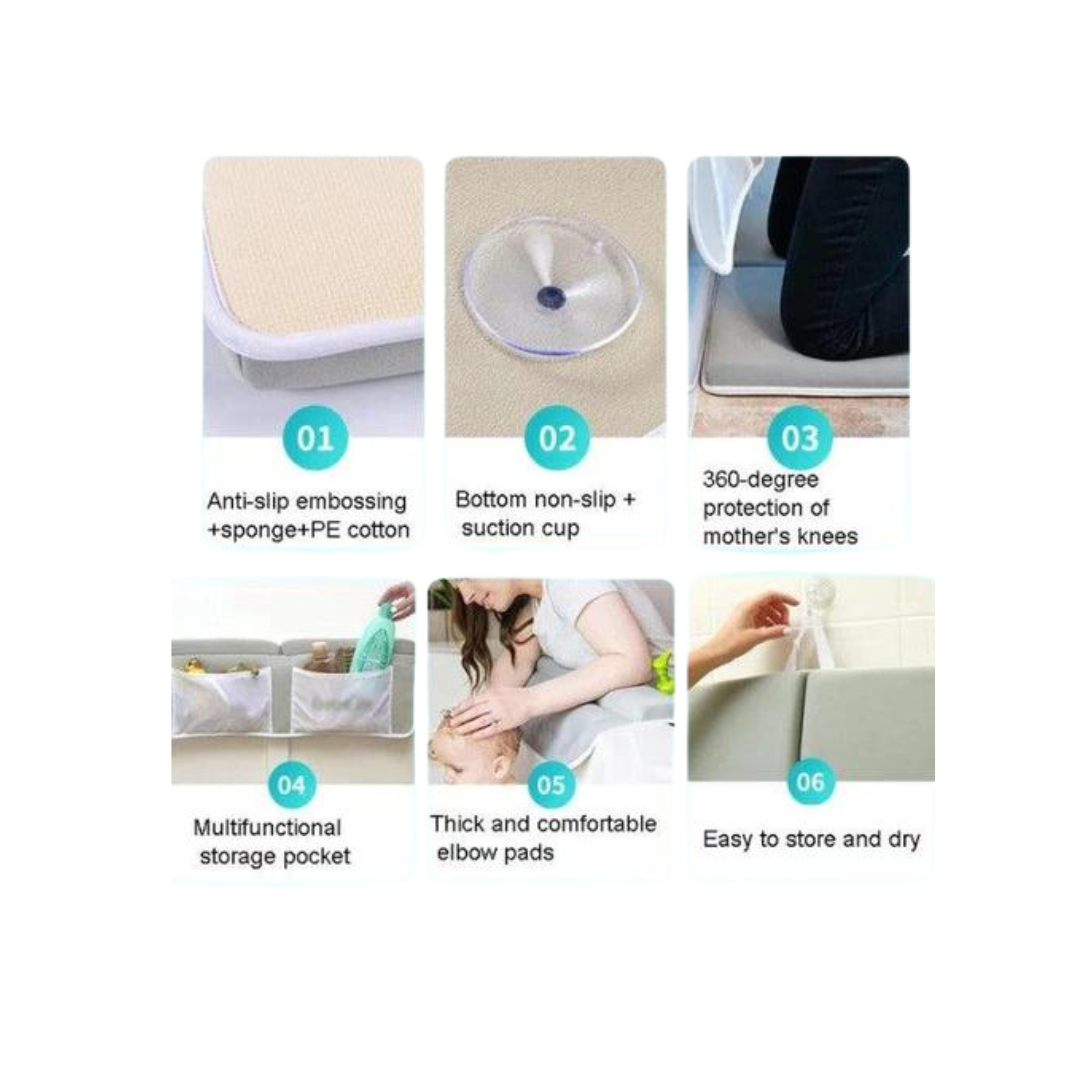 01

Anti-slip embossing +sponge+PE cotton

02

Bottom non-slip + suction cup

03

360-degree protection of mother's knees

04

Multifunctional storage pocket

05

Thick and comfortable elbow pads

06

Easy to store and dry